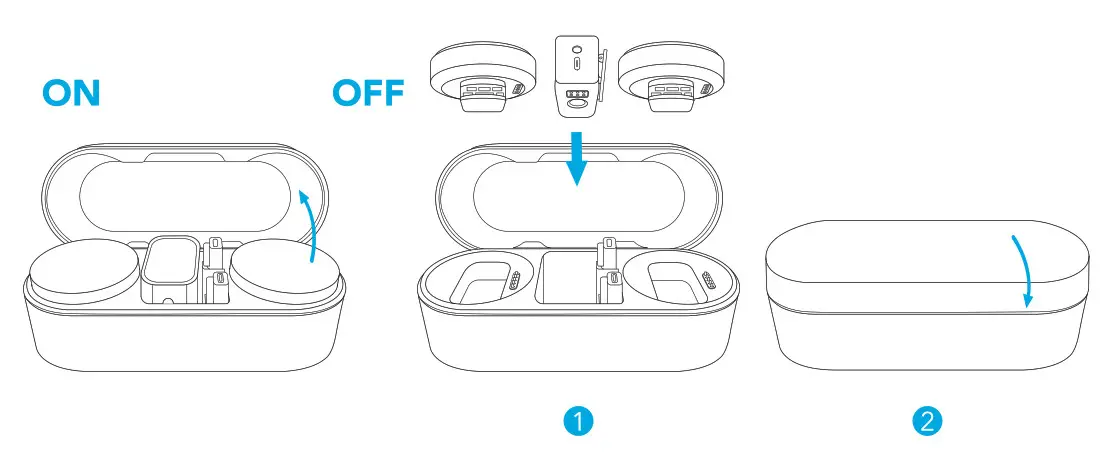 ON

OFF

1

2