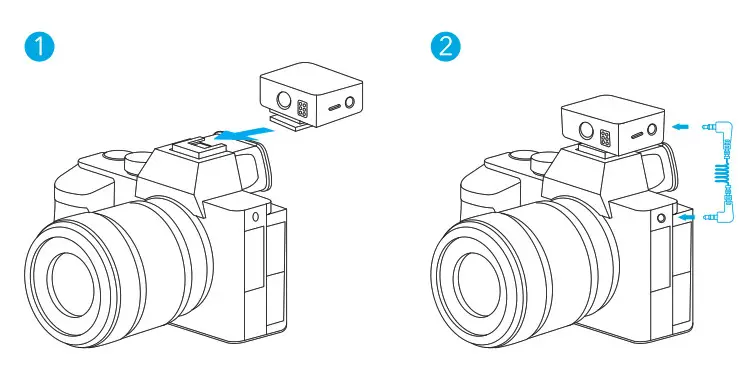 1

2