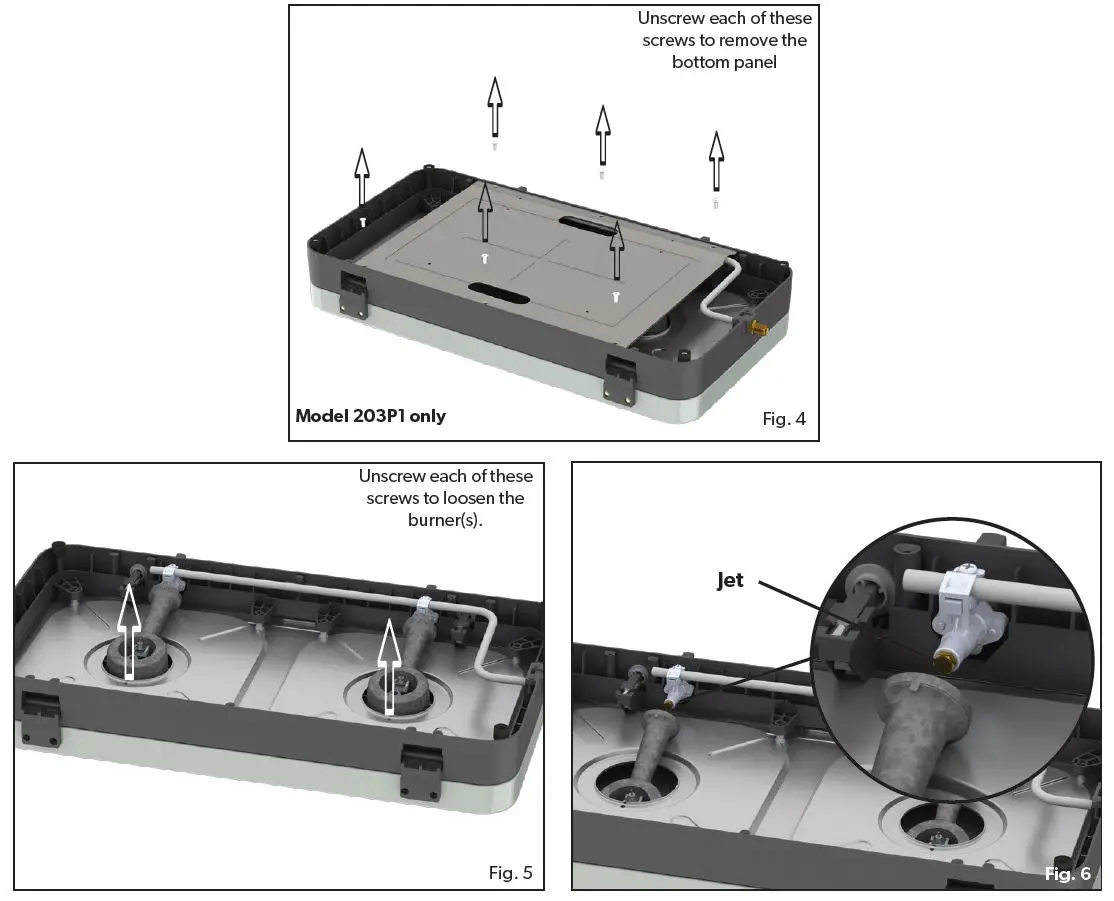 Unscrew each of these screws to remove the bottom panel

Model 203P1 only

Fig. 4

Unscrew each of these screws to loosen the burner(s).

Fig. 5

Jet

Fig. 6