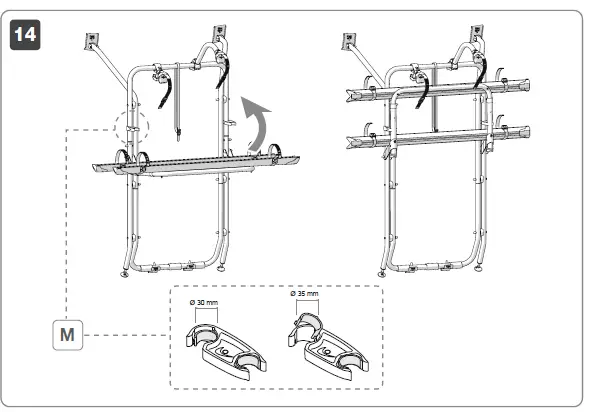 14

M

Ø 30 mm

Ø 35 mm