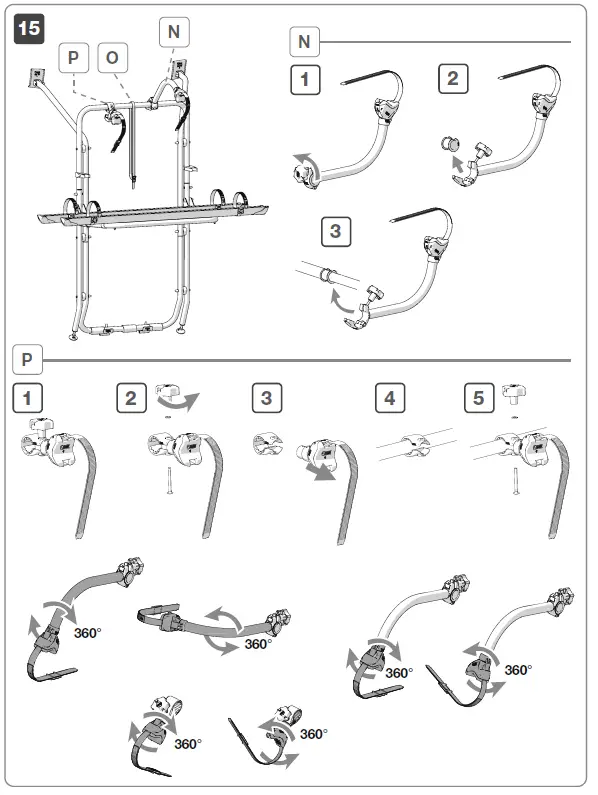 15

P O N

N

1

2

3

P

1

2

3

4

5

360°

360°

360°

360°

360°

360°