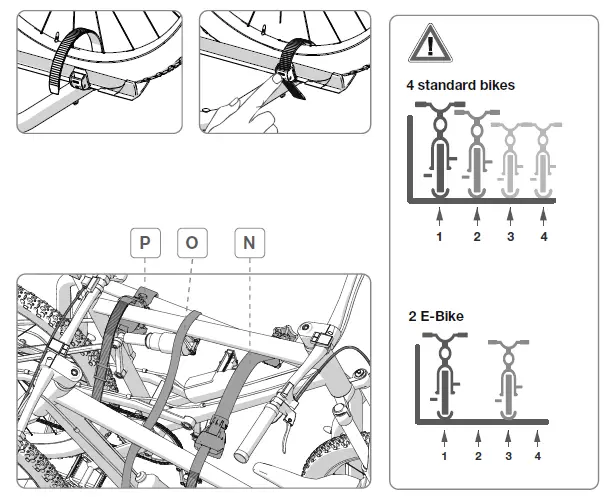 P O N

4 standard bikes

1 2 3 4

2 E-Bike

1 2 3 4