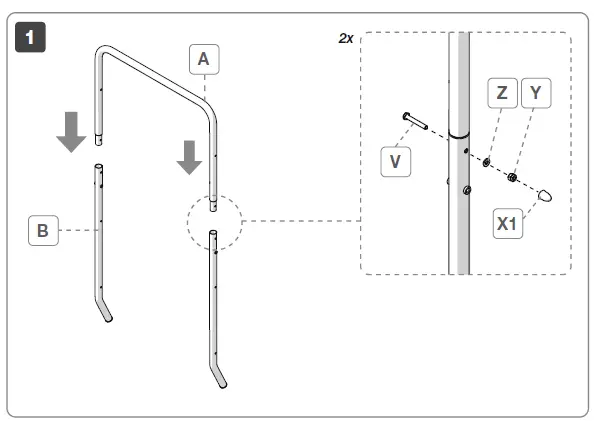 1

A

B

2x

Z Y

V

X1