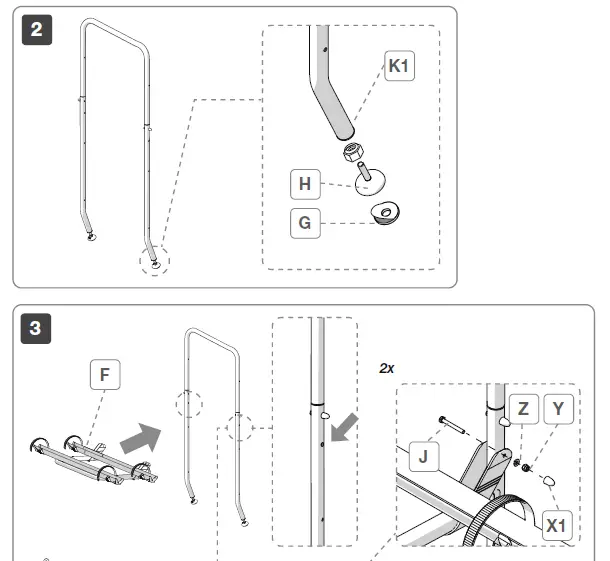 2

K1

H

G

3

F

2x

Z

Y

J

X1