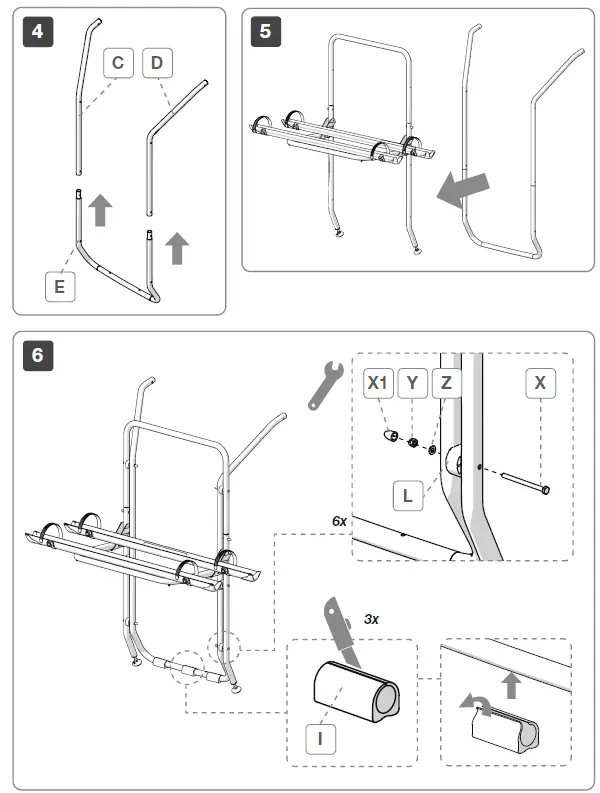 4

C D

E

5

6

X1 Y Z

X

L

6x

3x

I