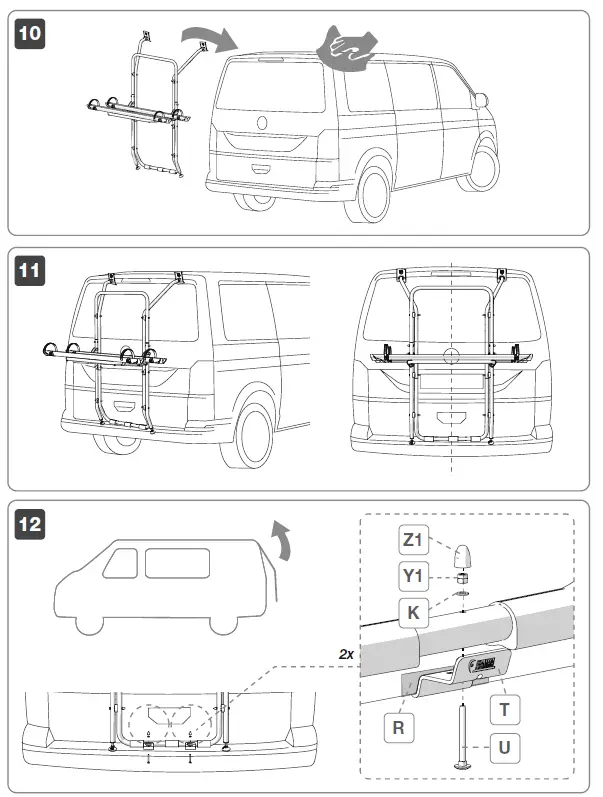 10

11

12

Z1

Y1

K

2x

R

T

U