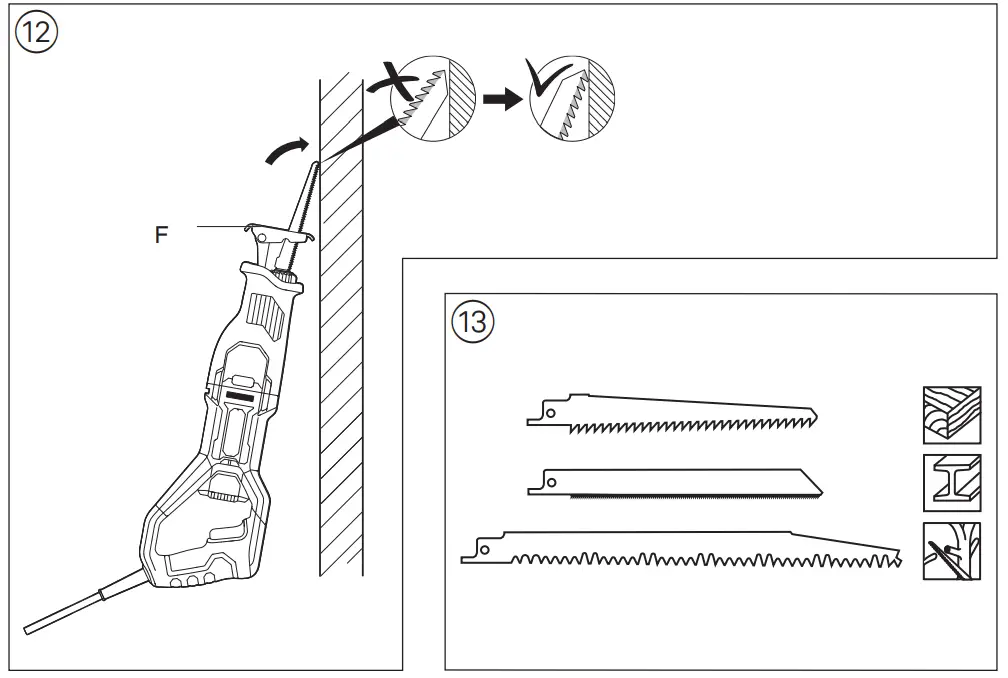 12

F

13