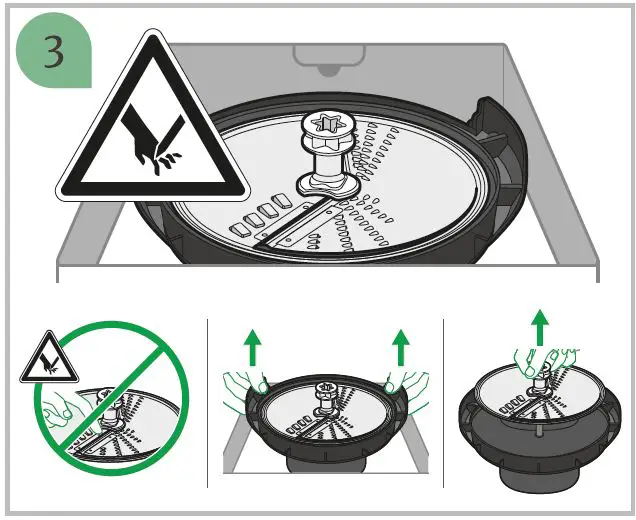 3