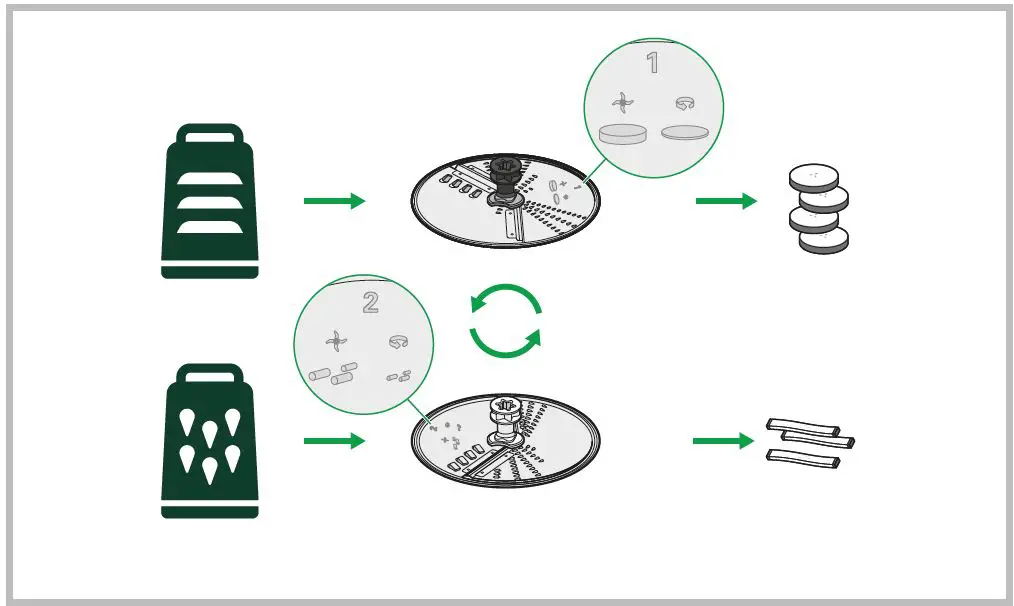 1

2