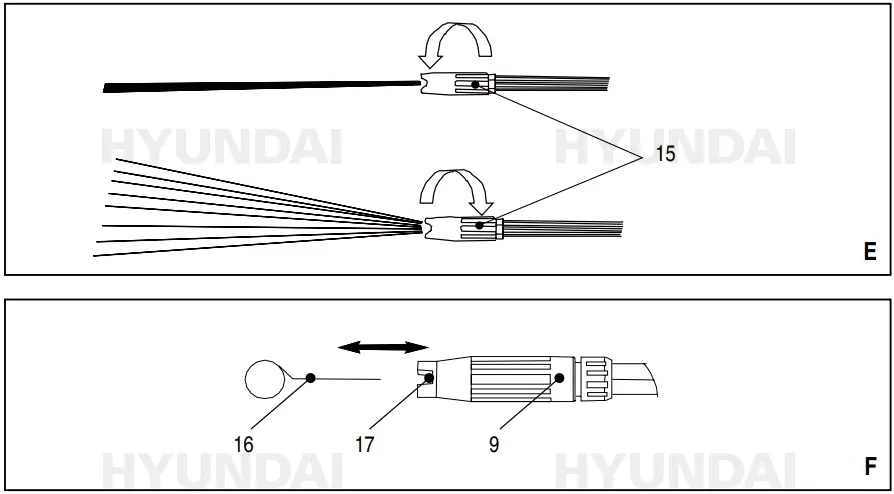 HYUNDAI HYUNDAI

15

E

16 17 9

HYUNDAI HYUNDAI

F