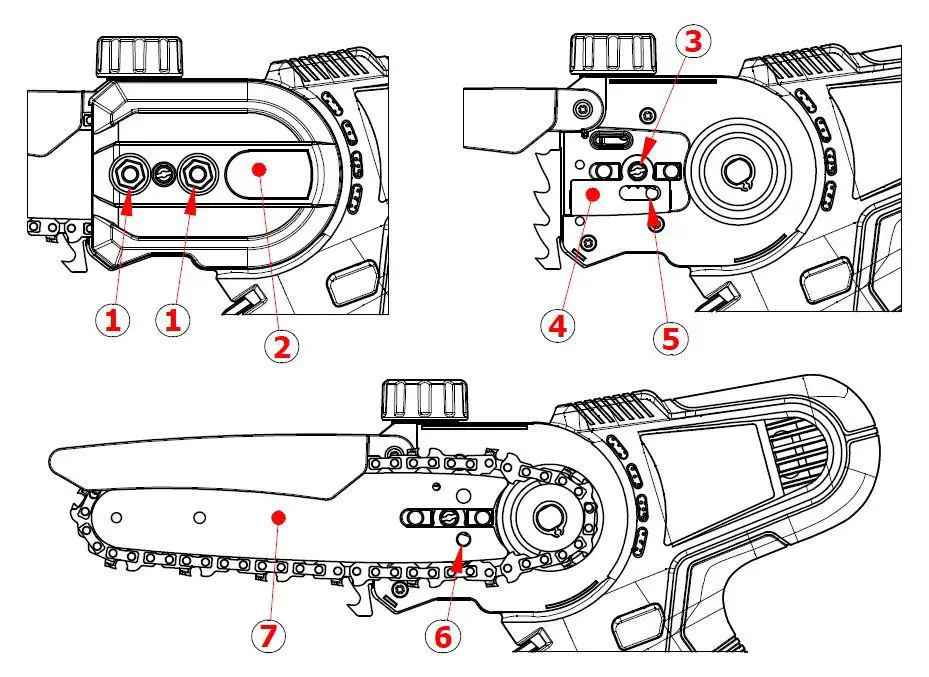 1
1
2
3
4
5
7
6