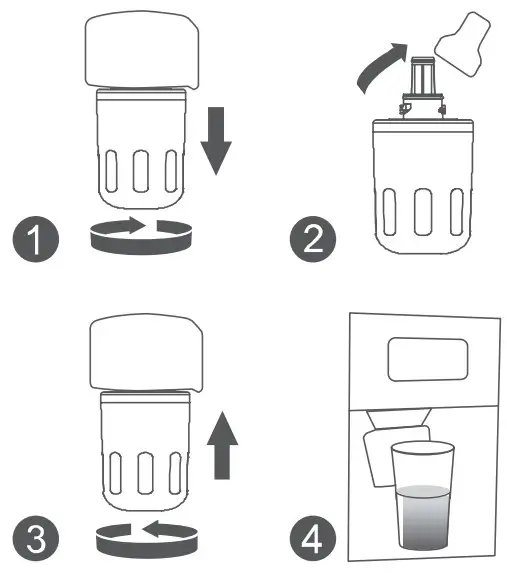 1

2

3

4