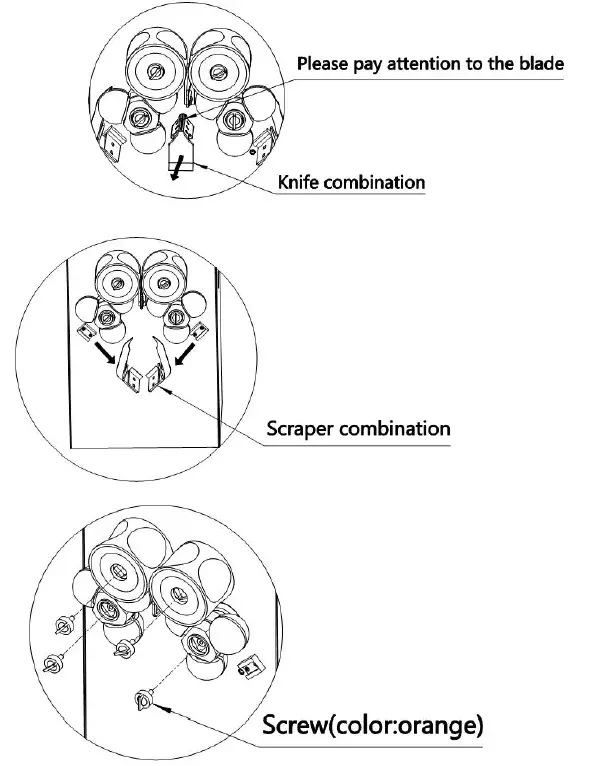 Please pay attention to the blade

Knife combination

Scraper combination

Screw(color:orange)