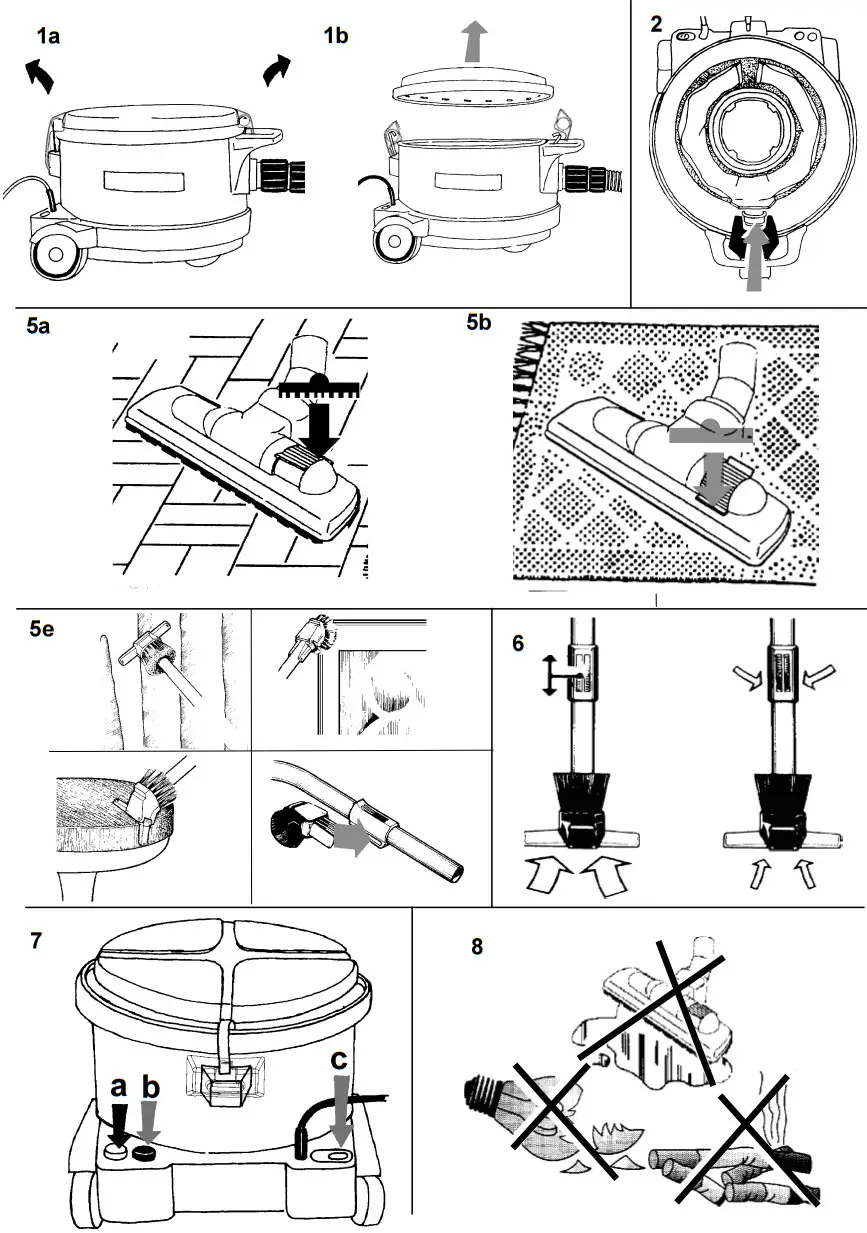 1a

1b

2

5a

5b

5e

6

7

a

b

c

8