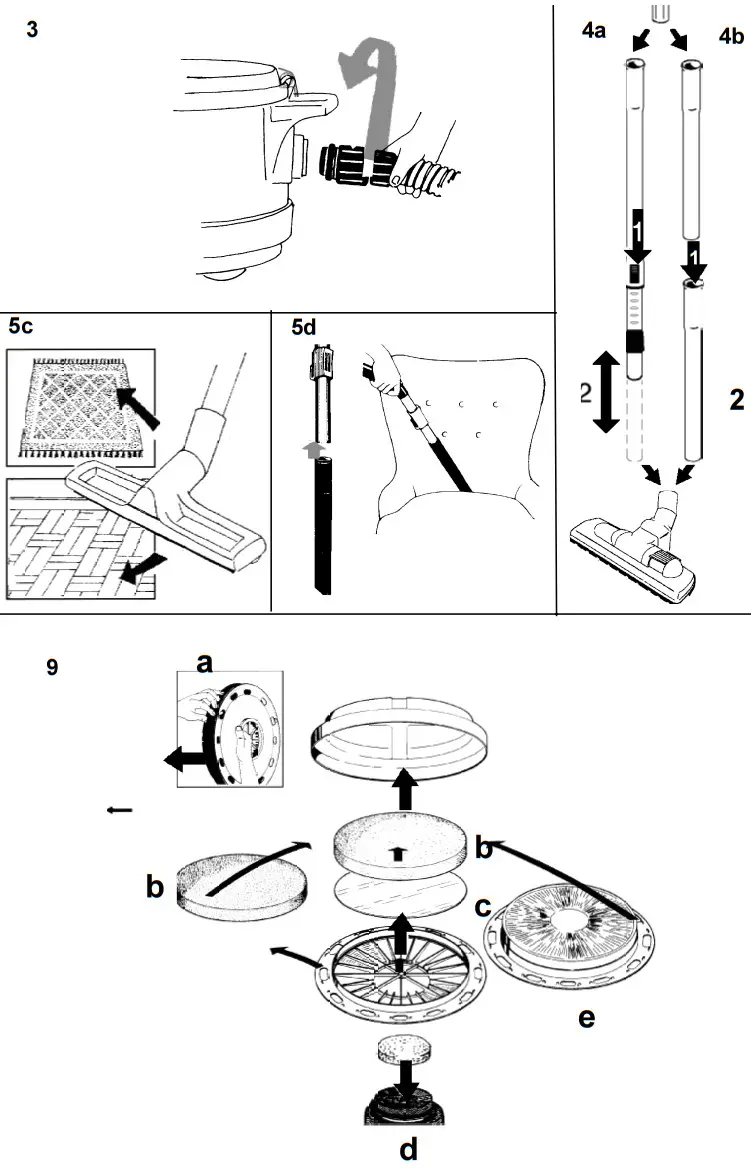 3

4a

4b

1

1

2

2

5c

5d

9

a

b

b

c

e

d