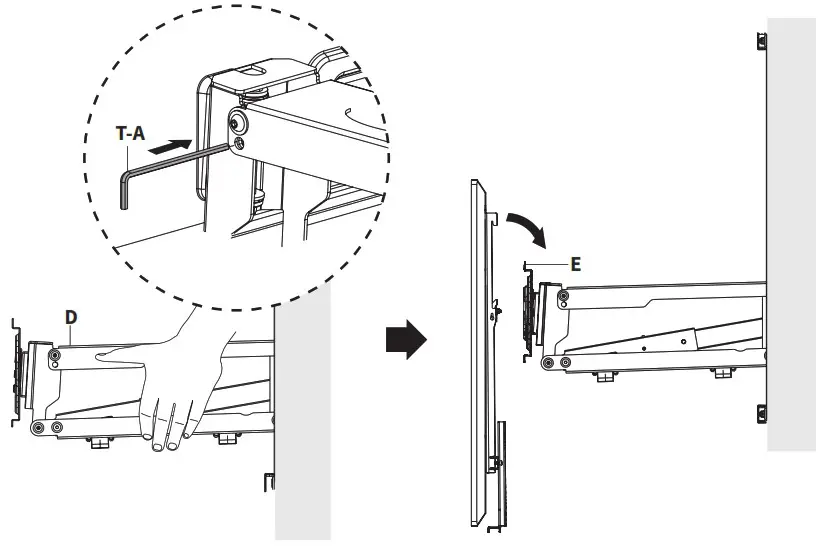 T-A

D

E