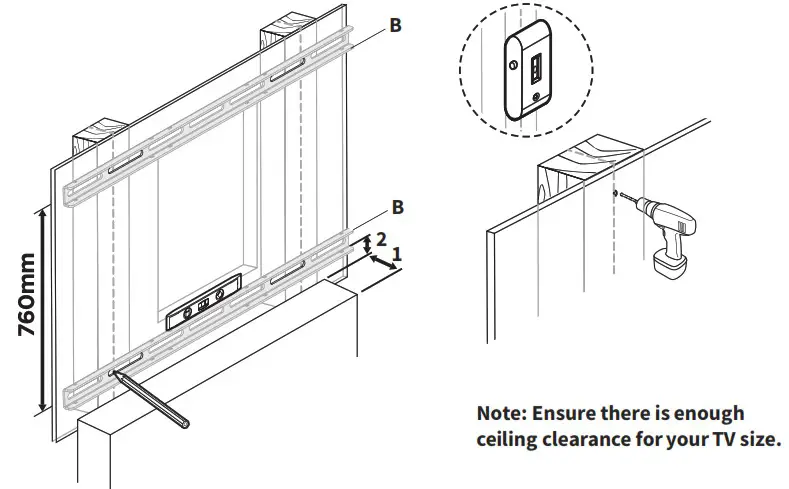 B

B

2

1

760mm

Note: Ensure there is enough ceiling clearance for your TV size.