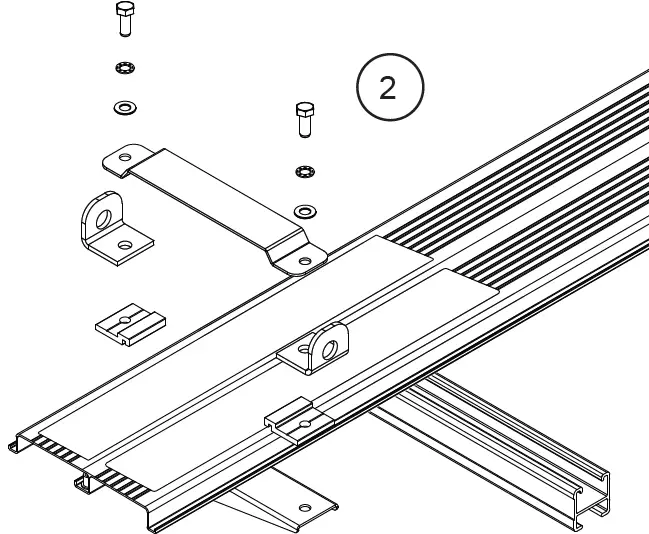 2