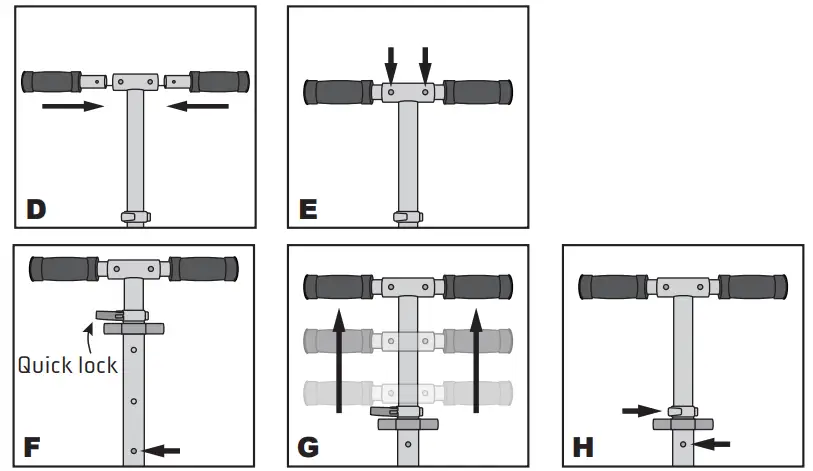 D

E

Quick lock

F

G

H