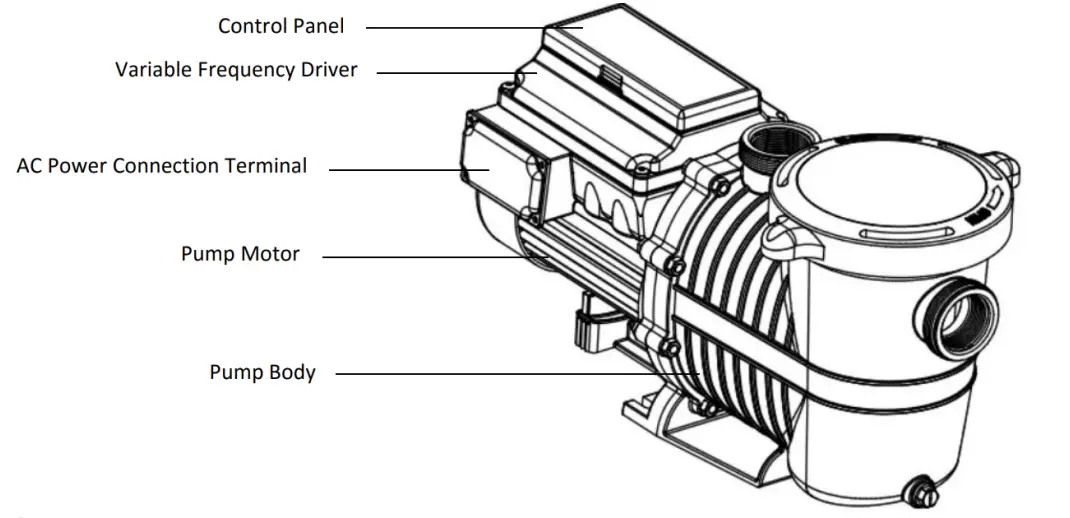 Control Panel
Variable Frequency Driver
AC Power Connection Terminal
Pump Motor
Pump Body