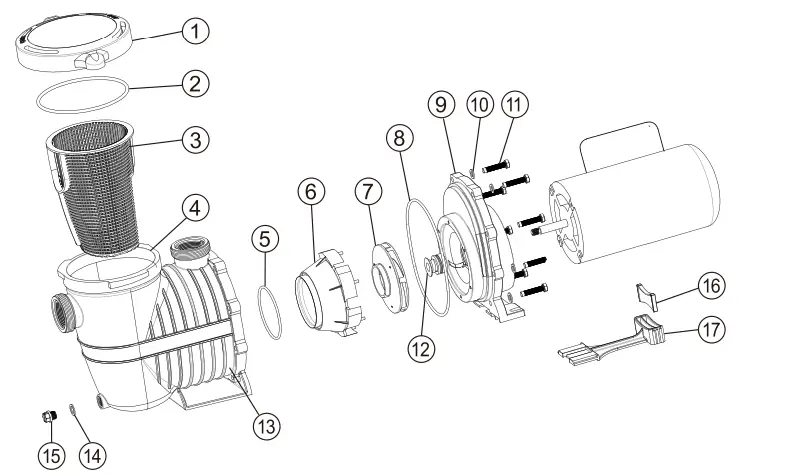 1
2
3
4
5
6
7
8
9
10
11
12
13
14
15
16
17