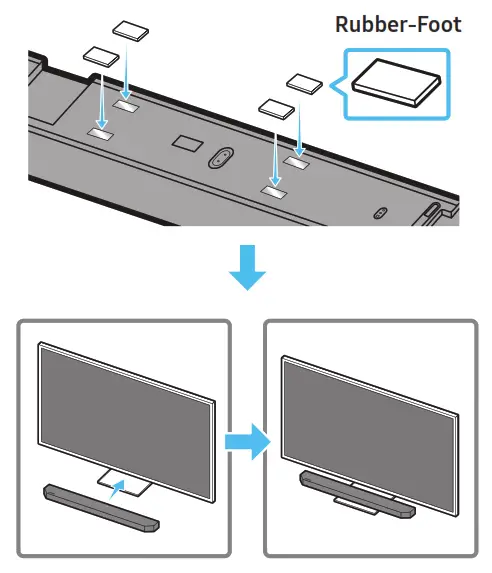 Rubber-Foot