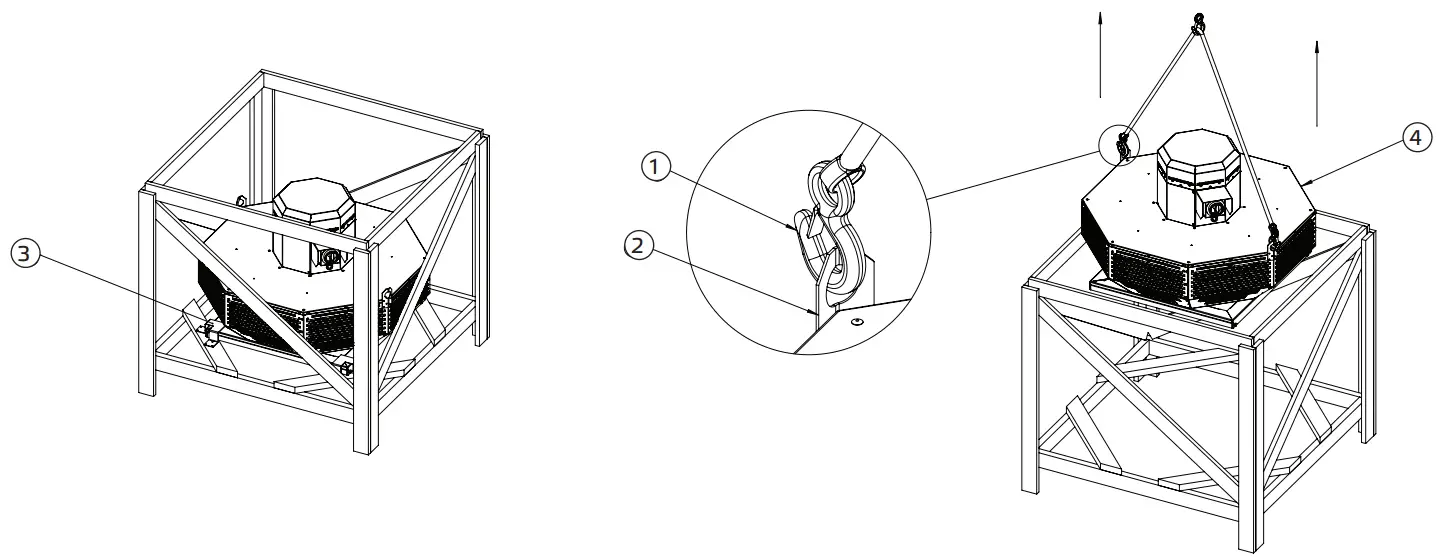 3

1

2

4