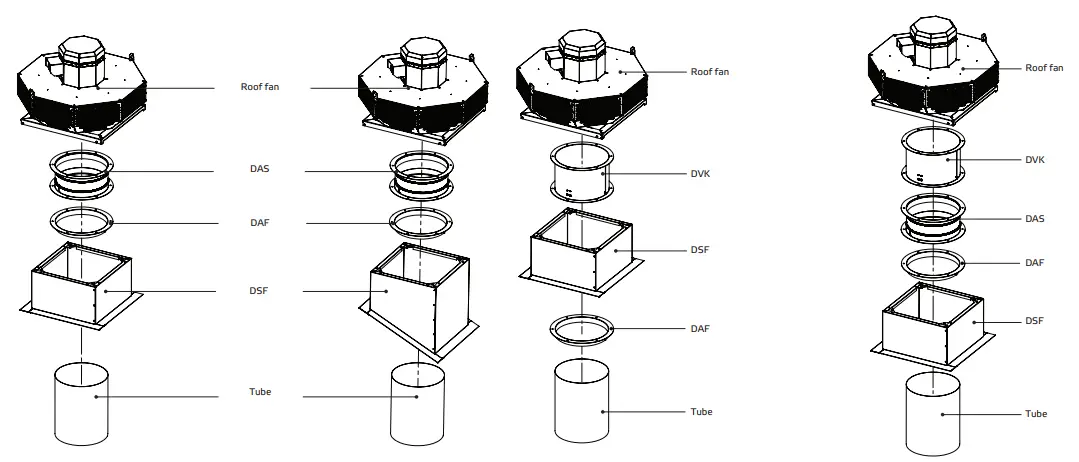 Roof fan
DAS
DAF
DSF
Tube

Roof fan
DVK
DSF
DAF
Tube

Roof fan
DVK
DAS
DAF
DSF
Tube