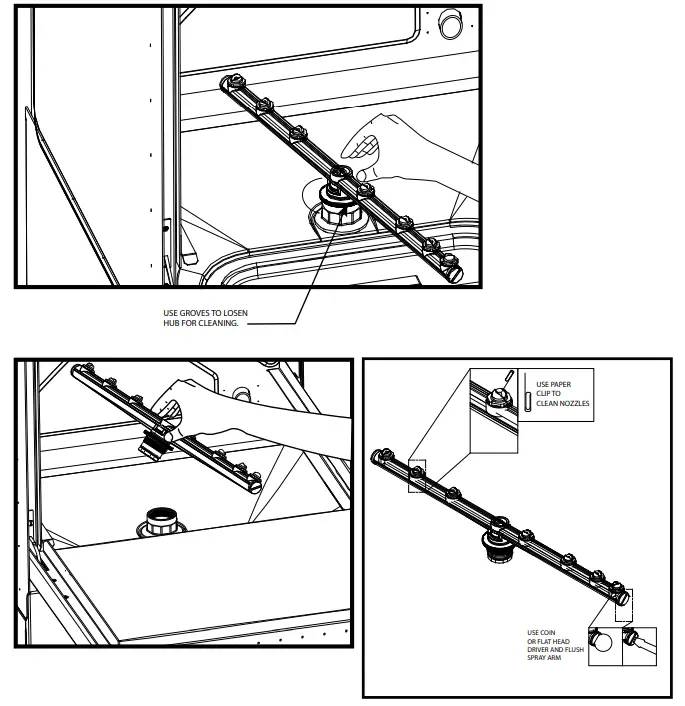 USE GROVES TO LOSEN HUB FOR CLEANING.

USE PAPER CLIP TO CLEAN NOZZLES

USE COIN OR FLAT HEAD DRIVER AND FLUSH SPRAY ARM