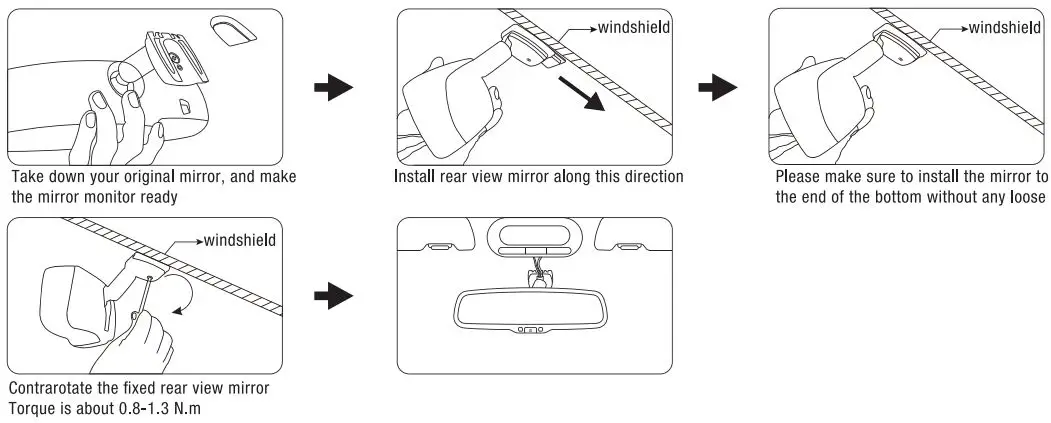 Take down your original mirror, and make the mirror monitor ready

windshield

Install rear view mirror along this direction

windshield

Please make sure to install the mirror to the end of the bottom without any loose

windshield

Contrarotate the fixed rear view mirror
Torque is about 0.8-1.3 N.m