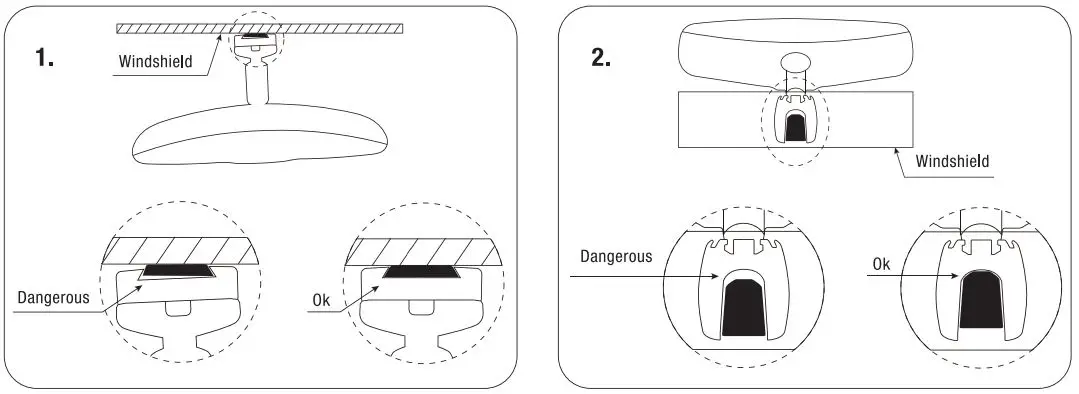 1.

Windshield

Dangerous

Ok

2.

Windshield

Dangerous

Ok