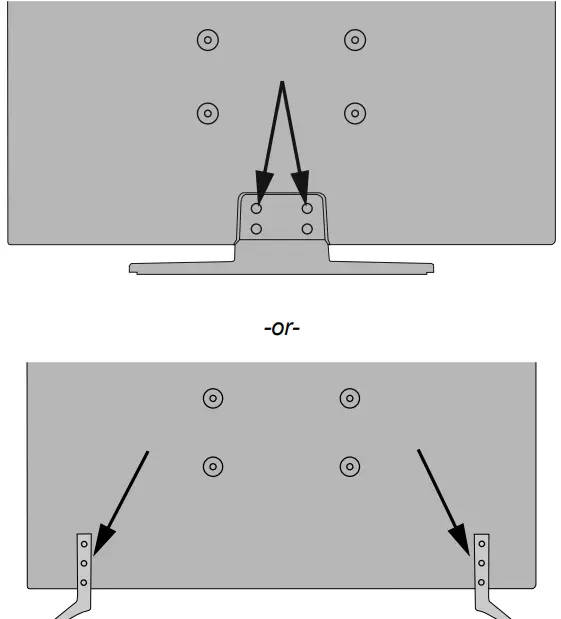 -or-