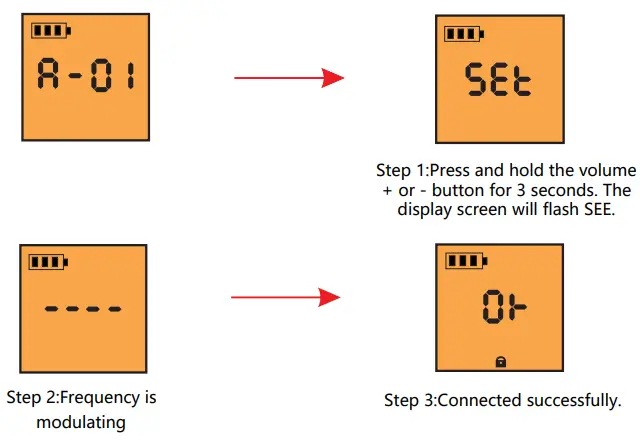 A-01

SEt

Step 1:Press and hold the volume + or - button for 3 seconds. The display screen will flash SEE.

----

Step 2:Frequency is modulating

Ok

Step 3:Connected successfully.