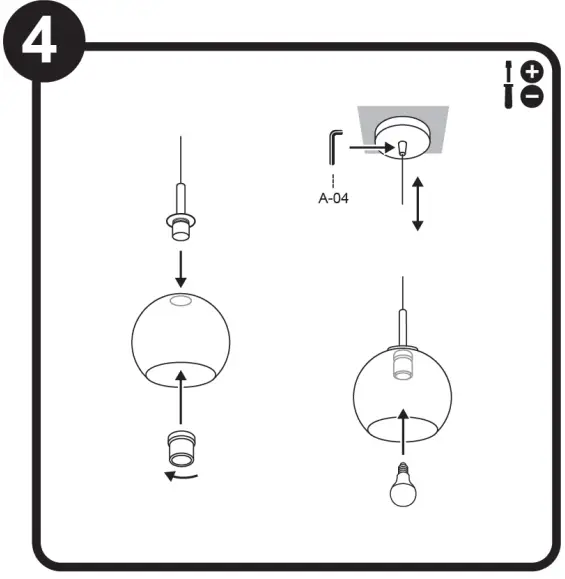 4

A-04