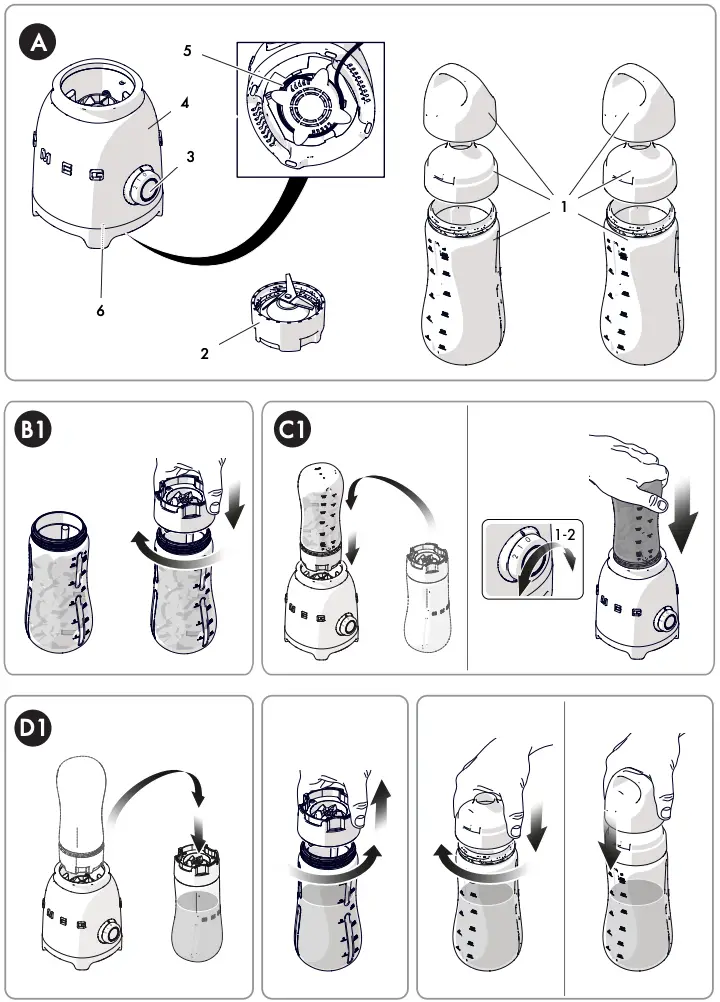 A
5
4
3
6
2
1
B1
C1
1-2
D1