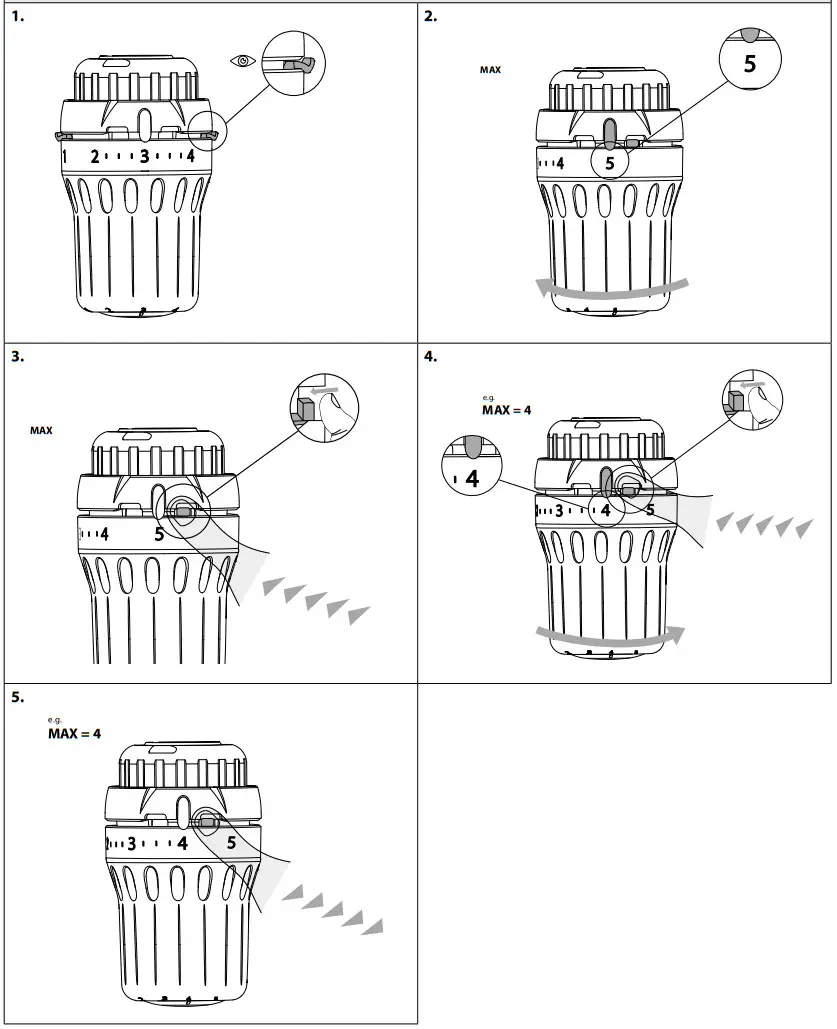 1.

1 2 3 4

2.

MAX

5

4 5

3.

MAX

4 5

4.

e.g.
MAX = 4

4

4 5

5.

e.g.
MAX = 4

3 4 5