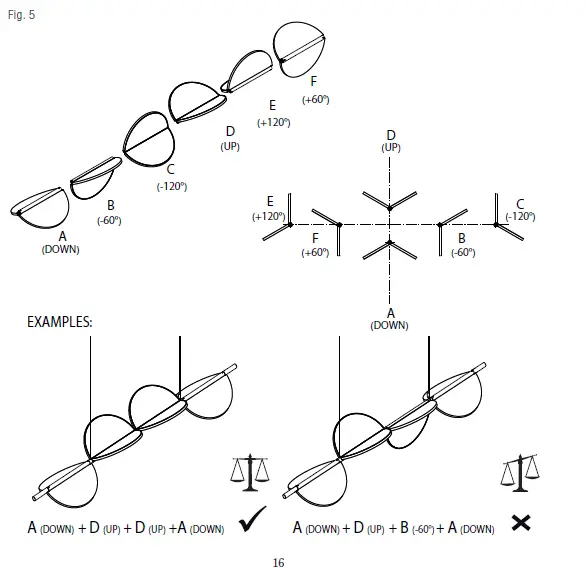 Fig. 5

F
(+60º)
E
(+120º)
D
(UP)
C
(-120º)
B
(-60º)
A
(DOWN)

D
(UP)
E
(+120º)
C
(-120º)
F
(+60º)
B
(-60º)
A
(DOWN)

EXAMPLES:

A (DOWN) + D (UP) + D (UP) +A (DOWN) ✓

A (DOWN) + D (UP) + B (-60º) + A (DOWN) ✗

16