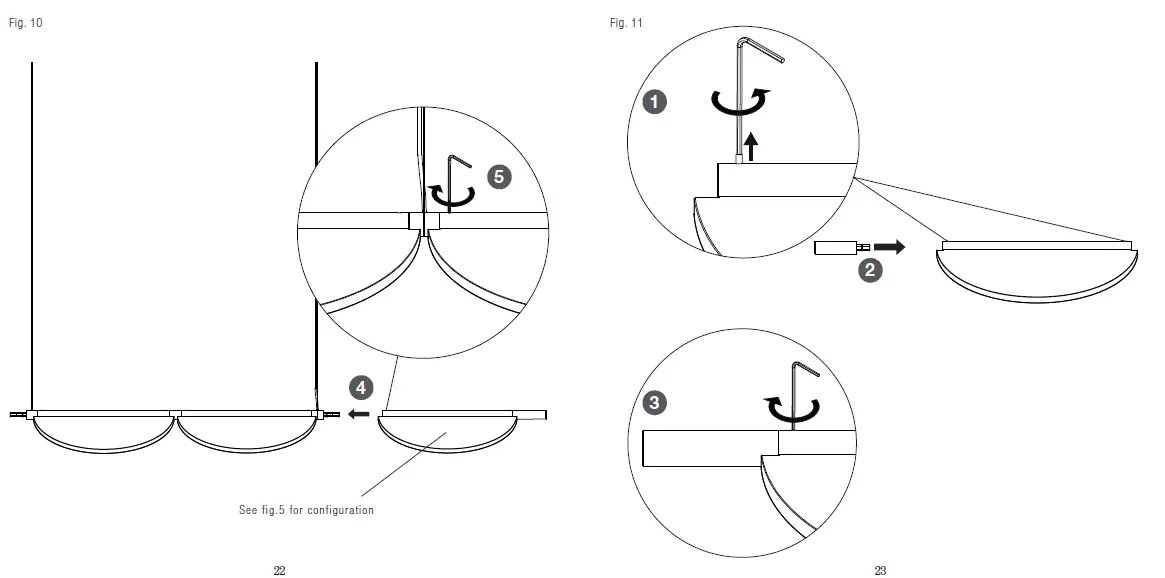 Fig. 10

5

4

See fig.5 for configuration

22

Fig. 11

1

2

3

23