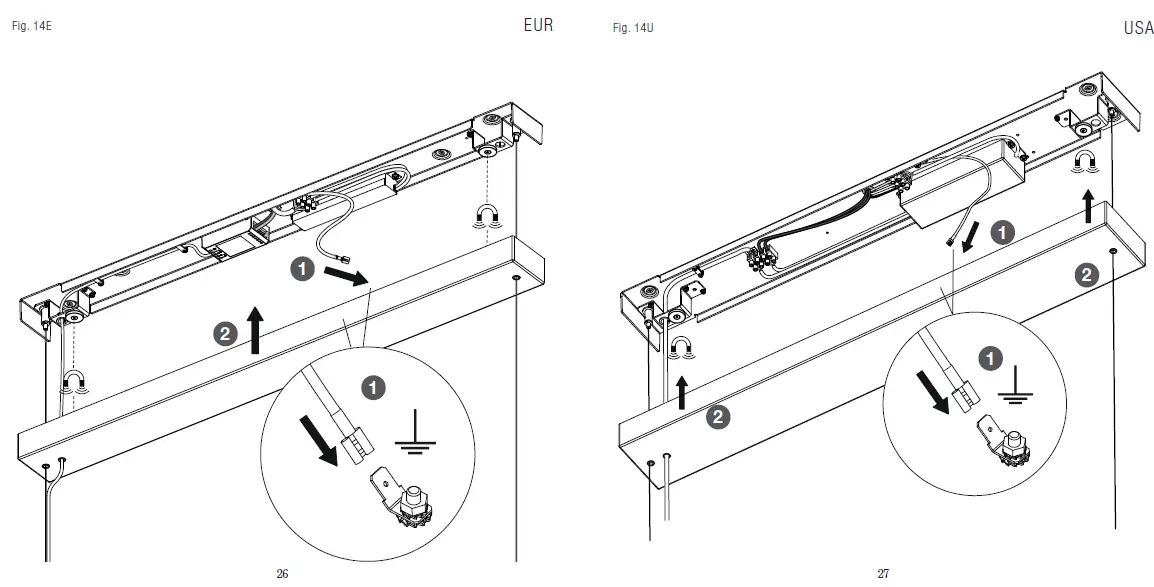 Fig. 14E

EUR

1

2

1

26

Fig. 14U

USA

1

2

2

1

27