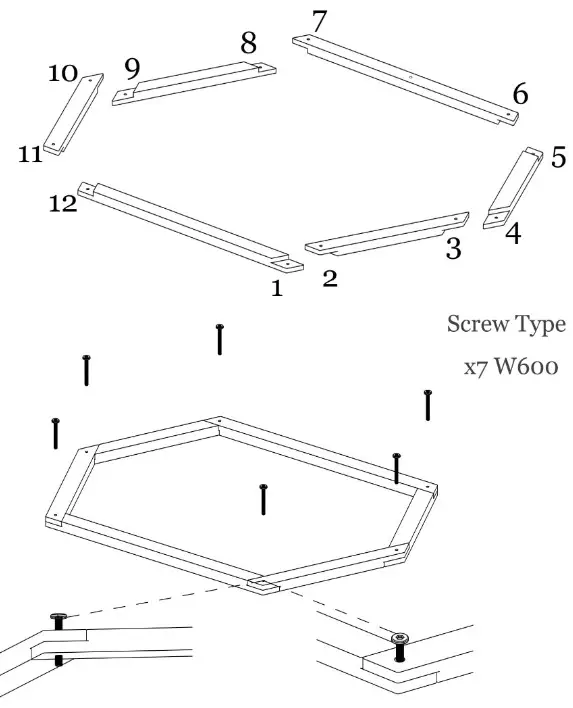 7
8
9
10
6
11
5
12
4
3
2
1

Screw Type
x7 W600