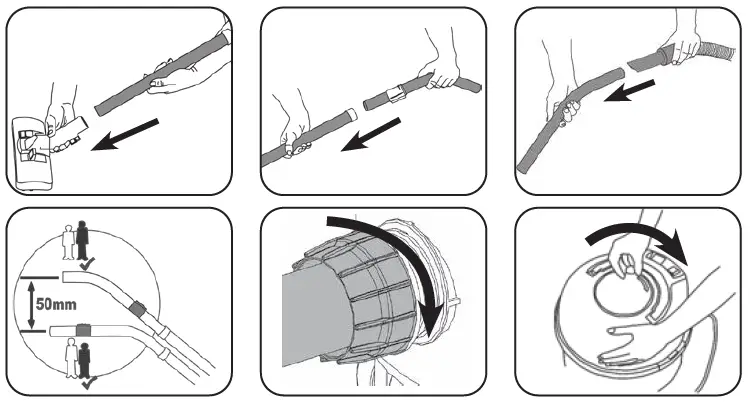 50mm