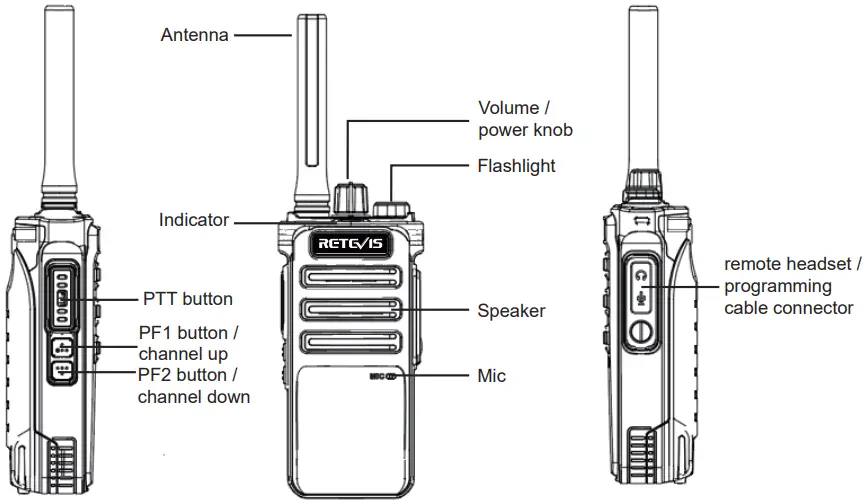 Antenna

Volume / power knob

Flashlight

Indicator

RETEVIS

PTT button

Speaker

PF1 button / channel up

PF2 button / channel down

MIC

Mic

remote headset / programming cable connector