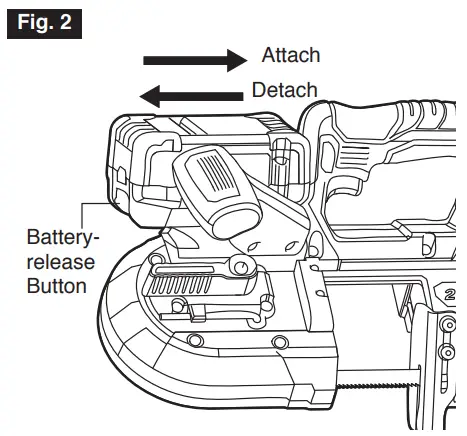 Fig. 2

Attach

Detach

Battery-release Button

2