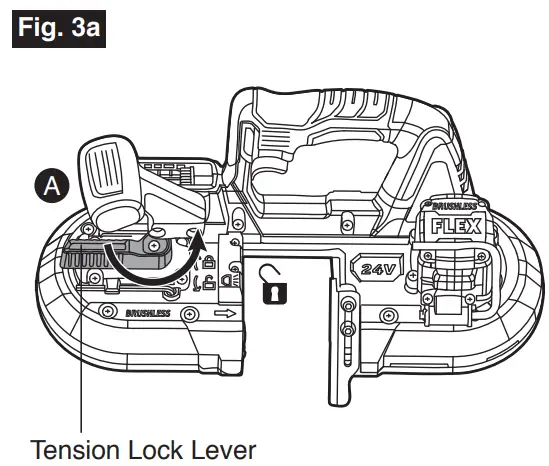 Fig. 3a

A

BRUSHLESS

FLEX

24V

BRUSHLESS

Tension Lock Lever