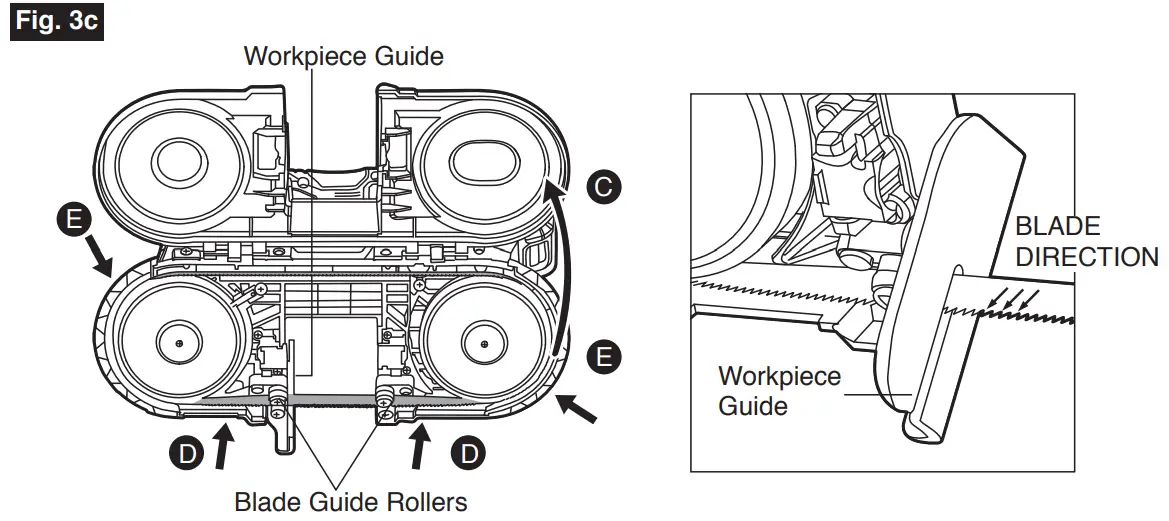 Fig. 3c

Workpiece Guide

C

E

E

D

D

Blade Guide Rollers

BLADE DIRECTION

Workpiece Guide