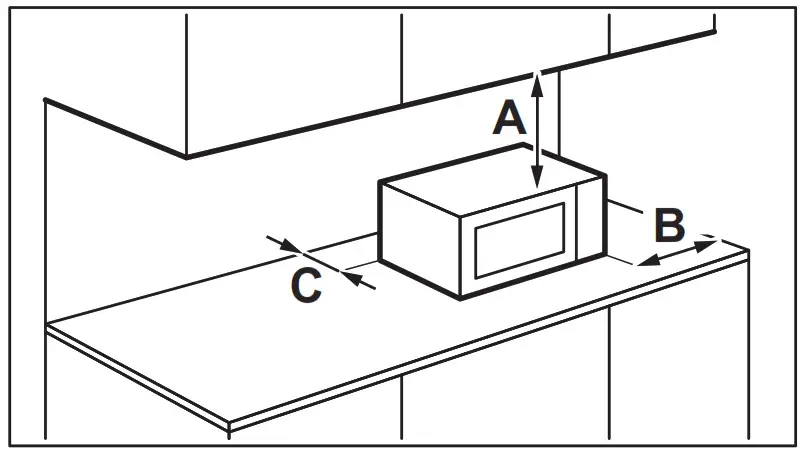 A
B
C