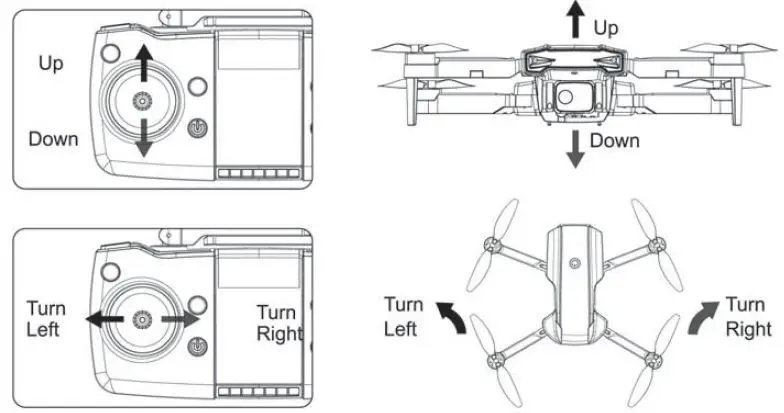 Up

Down

Up

Down

Turn Left

Turn Right

Turn Left

Turn Right