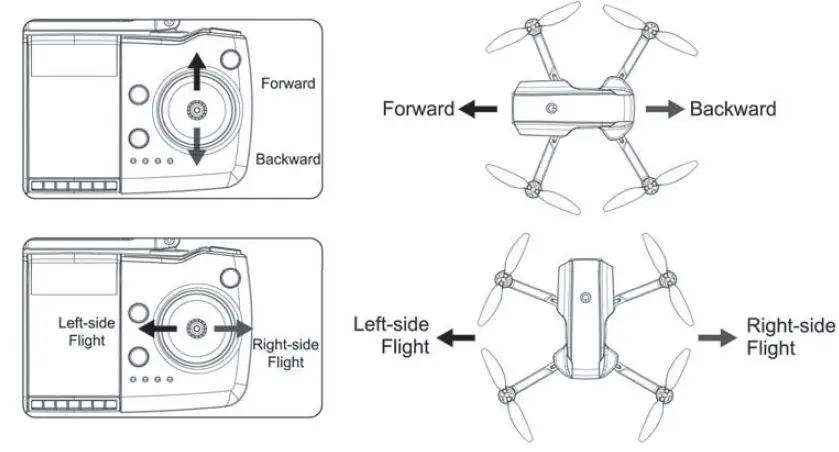 Forward

Backward

Forward

Backward

Left-side Flight

Right-side Flight

Left-side Flight

Right-side Flight