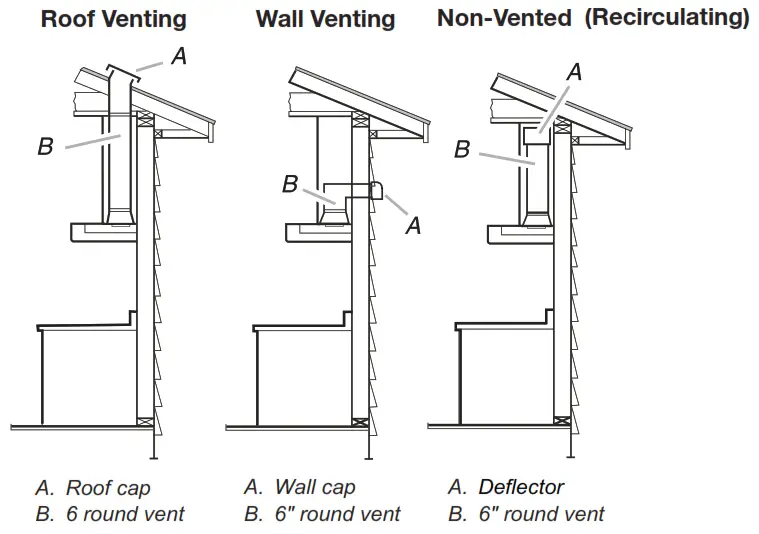 Roof Venting

A

B

A. Roof cap
B. 6 round vent

Wall Venting

B

A

A. Wall cap
B. 6" round vent

Non-Vented (Recirculating)

A

B

A. Deflector
B. 6" round vent