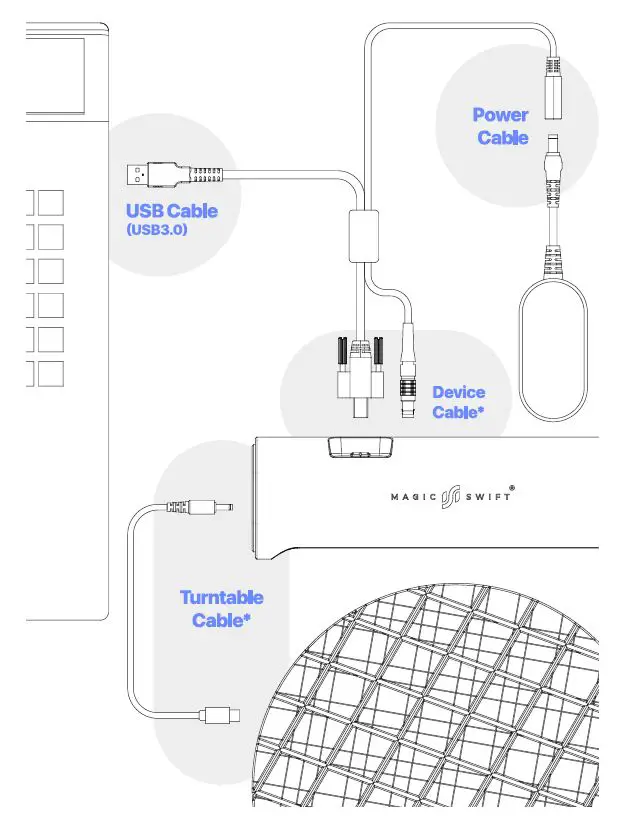 Power Cable

USB Cable
(USB3.0)

Device Cable*

MAGIC SWIFT®

Turntable Cable*